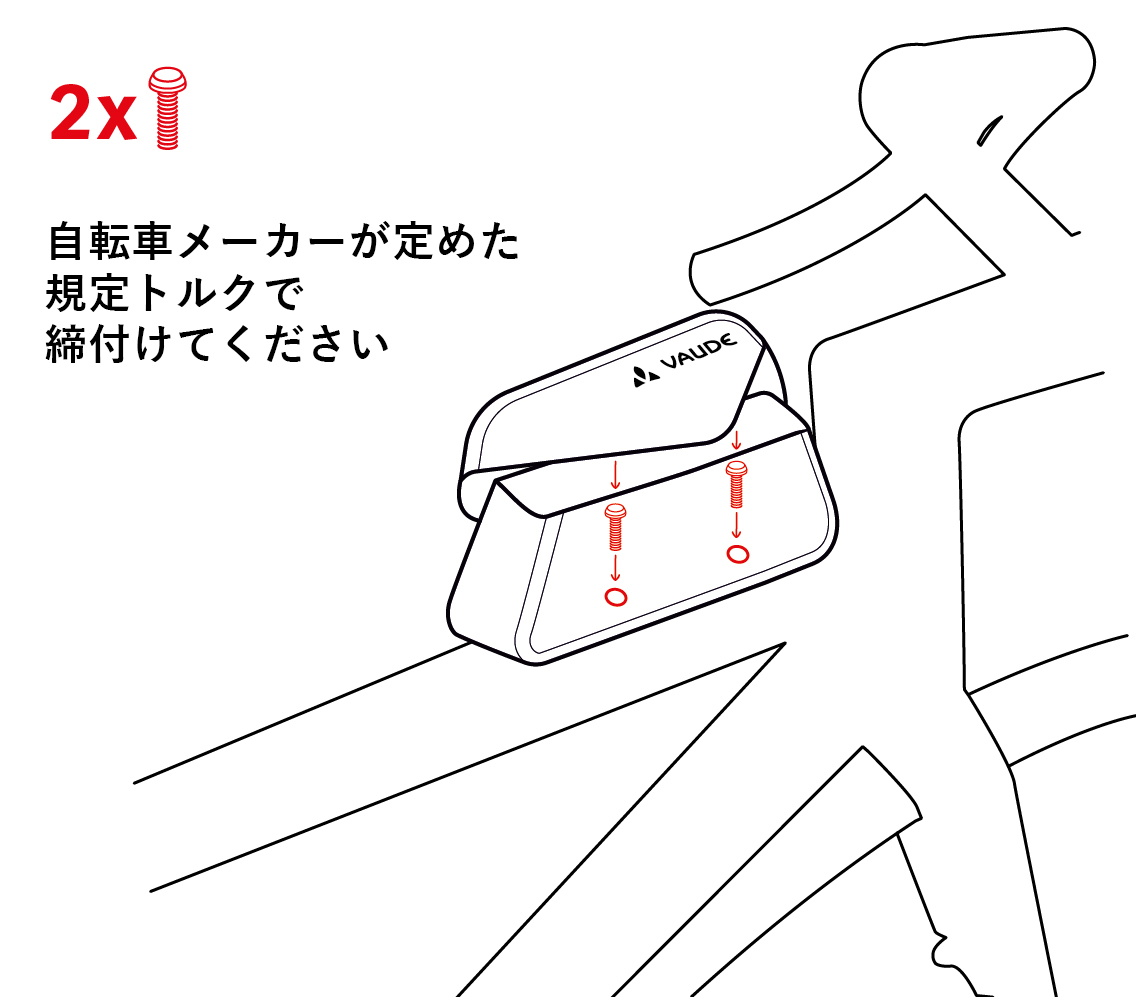 2x

自転車メーカーが定めた
規定トルクで
締付けてください

VAUDE